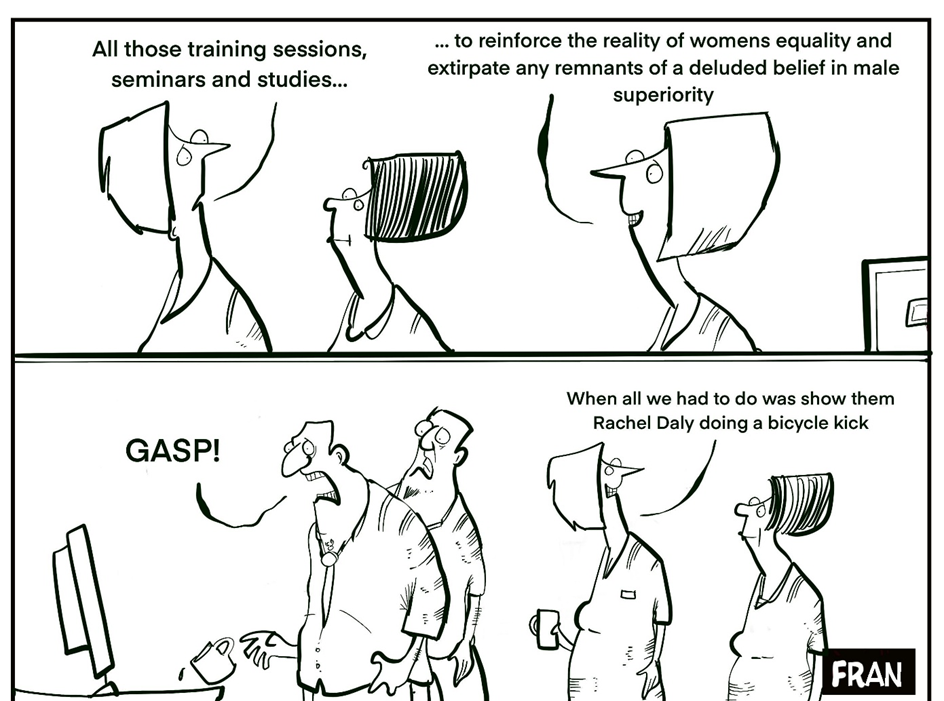 All those training sessions, seminars and studies...

... to reinforce the reality of womens equality and extirpate any remnants of a deluded belief in male superiority

GASP!

When all we had to do was show them Rachel Daly doing a bicycle kick

FRAN